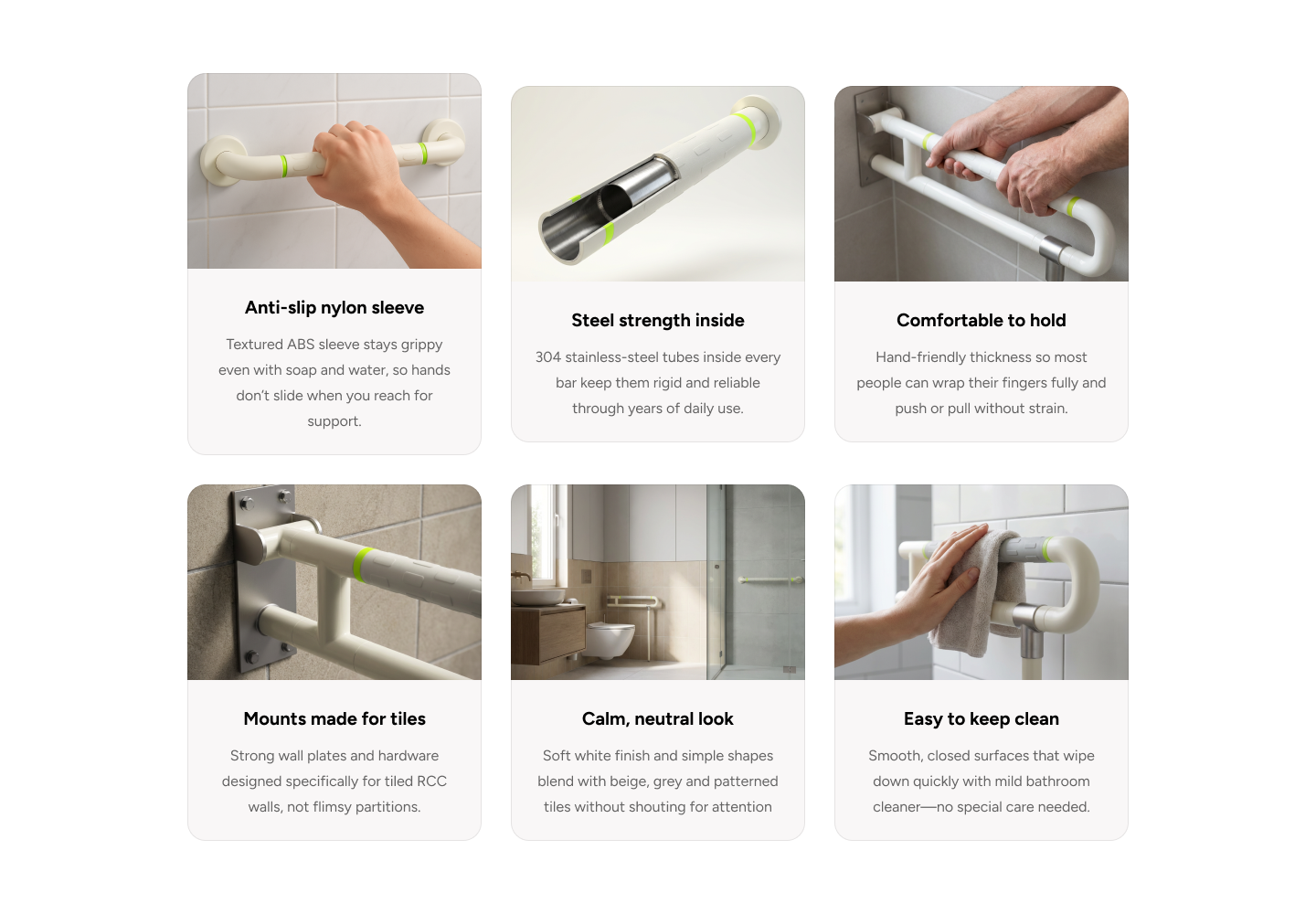 Anti-slip nylon sleeve

Textured ABS sleeve stays grippy even with soap and water, so hands don't slide when you reach for support.

Steel strength inside

304 stainless-steel tubes inside every bar keep them rigid and reliable through years of daily use.

Comfortable to hold

Hand-friendly thickness so most people can wrap their fingers fully and push or pull without strain.

Mounts made for tiles

Strong wall plates and hardware designed specifically for tiled RCC walls, not flimsy partitions.

Calm, neutral look

Soft white finish and simple shapes blend with beige, grey and patterned tiles without shouting for attention

Easy to keep clean

Smooth, closed surfaces that wipe down quickly with mild bathroom cleaner—no special care needed.